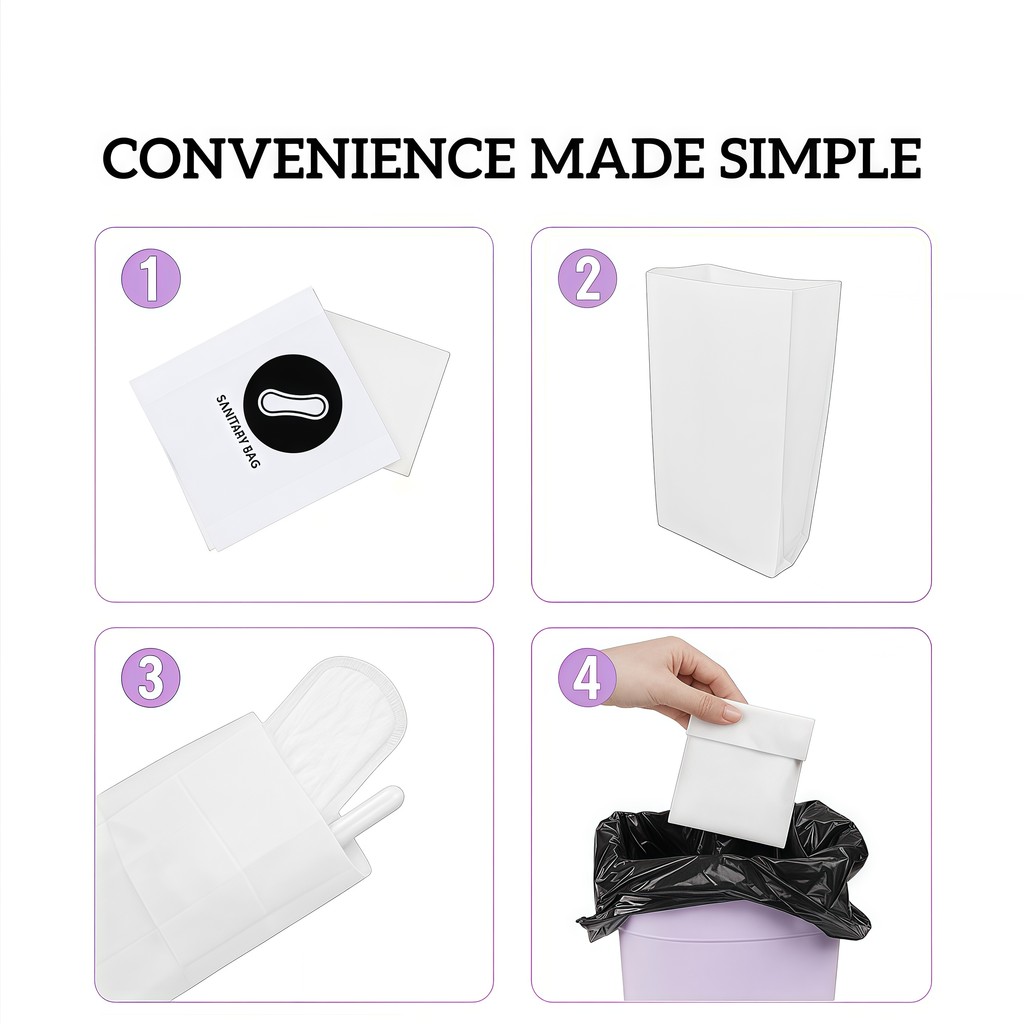 CONVENIENCE MADE SIMPLE

1

SANITARY BAG

2

3

4