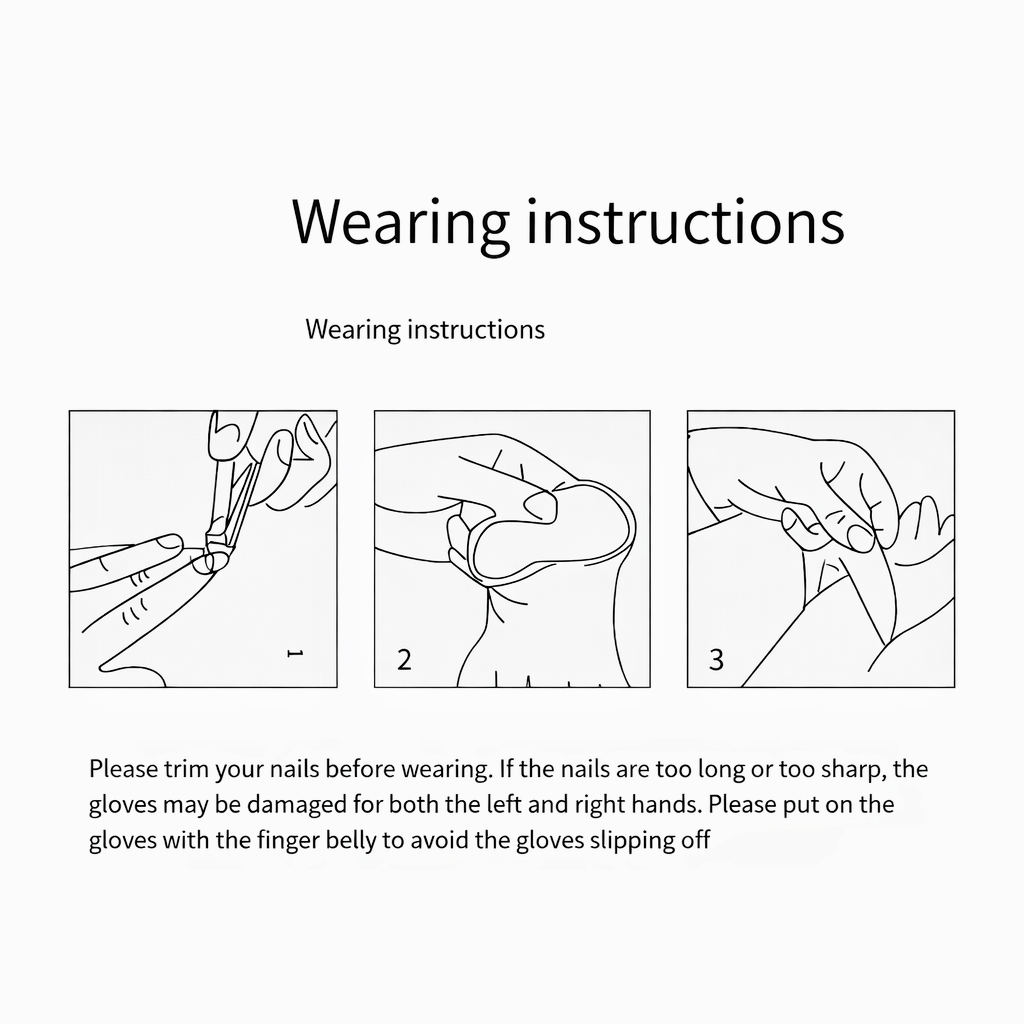 Wearing instructions

Wearing instructions

1

2

3

Please trim your nails before wearing. If the nails are too long or too sharp, the gloves may be damaged for both the left and right hands. Please put on the gloves with the finger belly to avoid the gloves slipping off