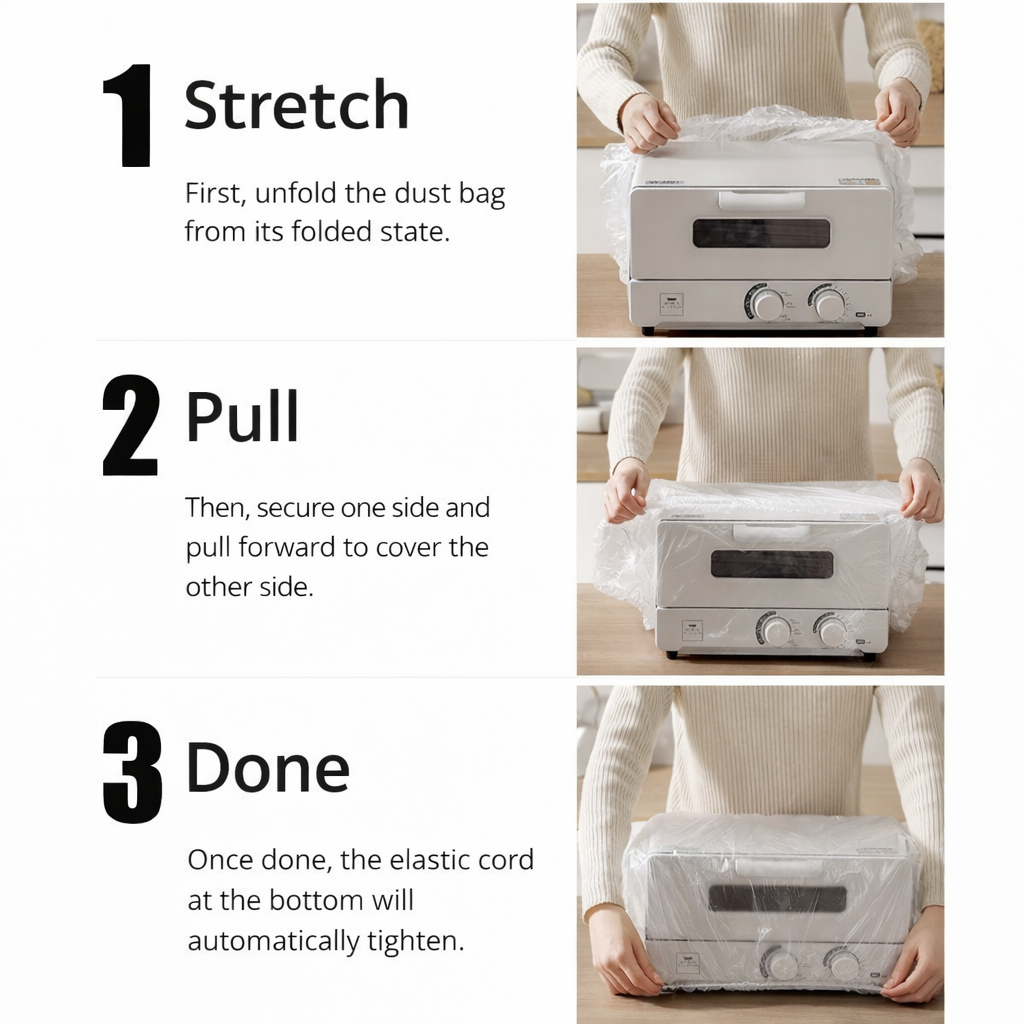 1 Stretch

First, unfold the dust bag from its folded state.

2 Pull

Then, secure one side and pull forward to cover the other side.

3 Done

Once done, the elastic cord at the bottom will automatically tighten.